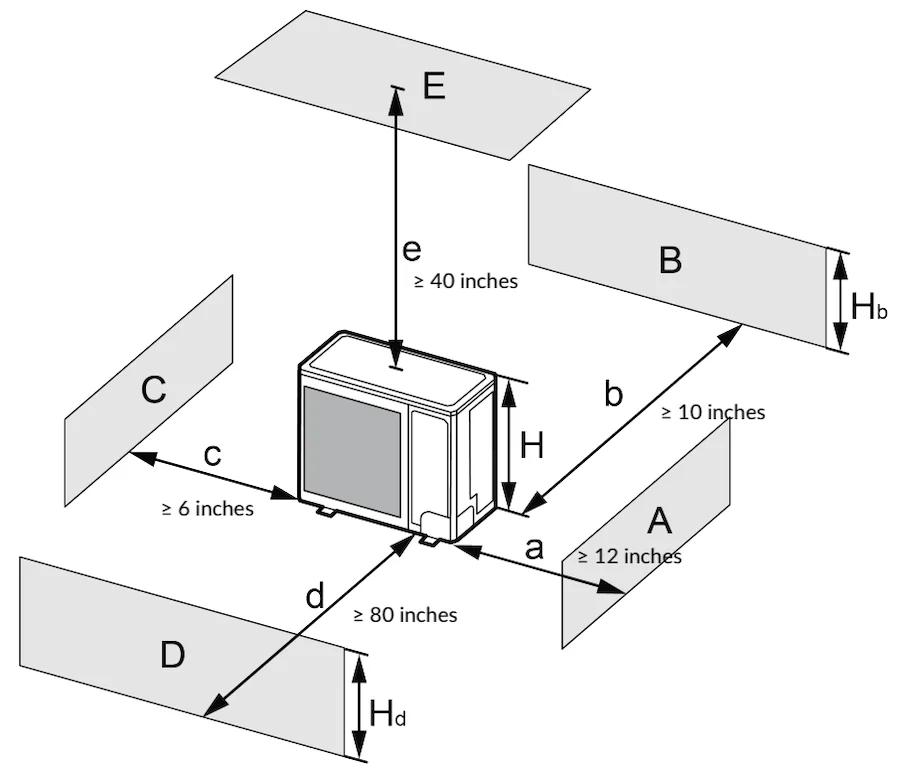 E

e
≥ 40 inches

B

$H_b$

C

b
≥ 10 inches

H

c

≥ 6 inches

A

a
≥ 12 inches

d

≥ 80 inches

D

$H_d$